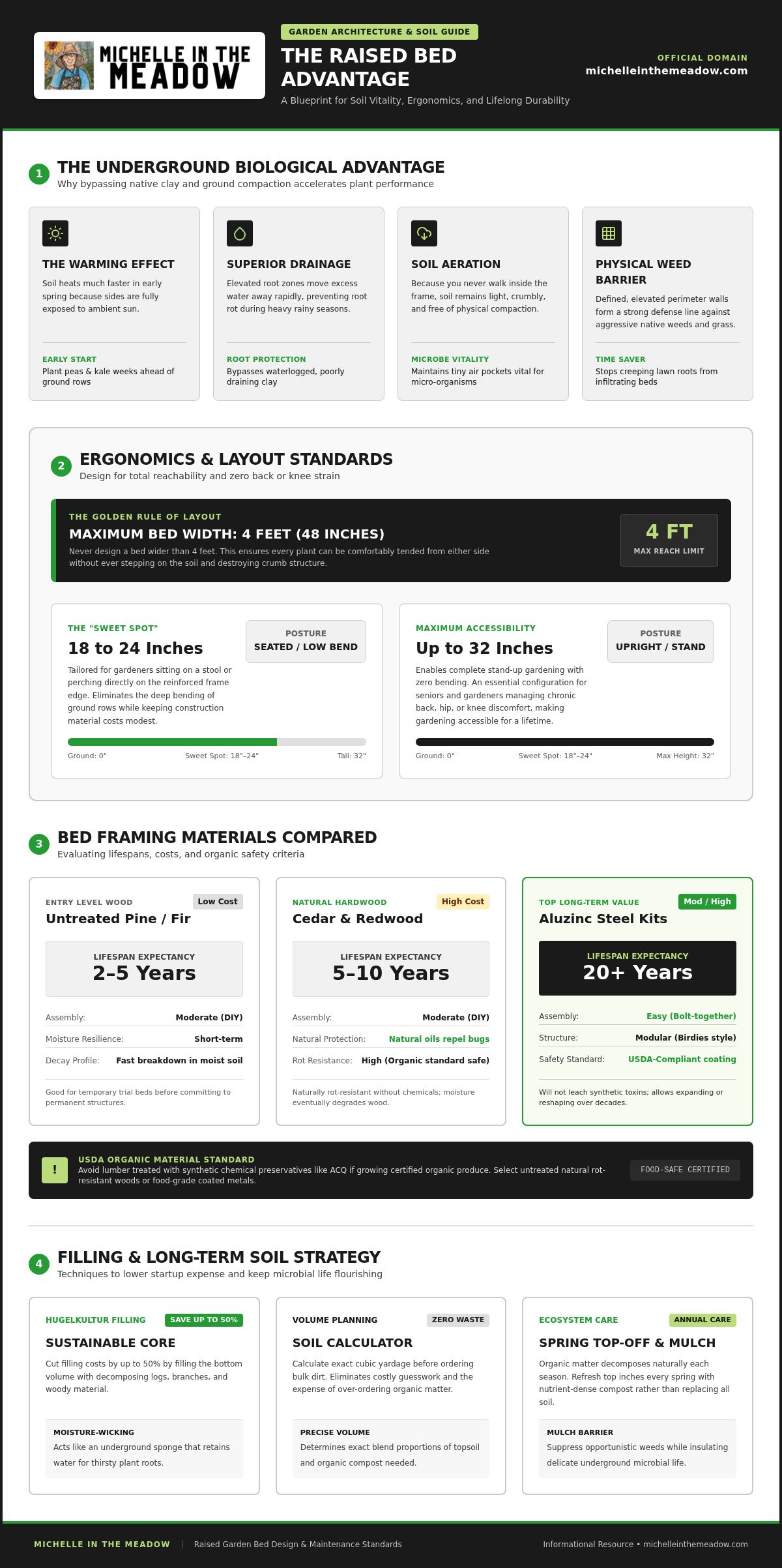 MICHELLE IN THE MEADOW

GARDEN ARCHITECTURE & SOIL GUIDE

THE RAISED BED ADVANTAGE

A Blueprint for Soil Vitality, Ergonomics, and Lifelong Durability

OFFICIAL DOMAIN
michelleinthemeadow.com

1 THE UNDERGROUND BIOLOGICAL ADVANTAGE
Why bypassing native clay and ground compaction accelerates plant performance

THE WARMING EFFECT
Soil heats much faster in early spring because sides are fully exposed to ambient sun.
EARLY START
Plant peas & kale weeks ahead of ground rows

SUPERIOR DRAINAGE
Elevated root zones move excess water away rapidly, preventing root rot during heavy rainy seasons.
ROOT PROTECTION
Bypasses waterlogged, poorly draining clay

SOIL AERATION
Because you never walk inside the frame, soil remains light, crumbly, and free of physical compaction.
MICROBE VITALITY
Maintains tiny air pockets vital for micro-organisms

PHYSICAL WEED BARRIER
Defined, elevated perimeter walls form a strong defense line against aggressive native weeds and grass.
TIME SAVER
Stops creeping lawn roots from infiltrating beds

2 ERGONOMICS & LAYOUT STANDARDS
Design for total reachability and zero back or knee strain

THE GOLDEN RULE OF LAYOUT
MAXIMUM BED WIDTH: 4 FEET (48 INCHES)
Never design a bed wider than 4 feet. This ensures every plant can be comfortably tended from either side without ever stepping on the soil and destroying crumb structure.
4 FT
MAX REACH LIMIT

THE "SWEET SPOT"
18 to 24 Inches
POSTURE
SEATED / LOW BEND
Tailored for gardeners sitting on a stool or perching directly on the reinforced frame edge. Eliminates the deep bending of ground rows while keeping construction material costs modest.
Ground: 0" Sweet Spot: 18"–24" Tall: 32"

MAXIMUM ACCESSIBILITY
Up to 32 Inches
POSTURE
UPRIGHT / STAND
Enables complete stand-up gardening with zero bending. An essential configuration for seniors and gardeners managing chronic back, hip, or knee discomfort, making gardening accessible for a lifetime.
Ground: 0" Sweet Spot: 18"–24" Max Height: 32"

3 BED FRAMING MATERIALS COMPARED
Evaluating lifespans, costs, and organic safety criteria

ENTRY LEVEL WOOD Low Cost
Untreated Pine / Fir
LIFESPAN EXPECTANCY
2–5 Years
Assembly: Moderate (DIY)
Moisture Resilience: Short-term
Decay Profile: Fast breakdown in moist soil
Good for temporary trial beds before committing to permanent structures.

NATURAL HARDWOOD High Cost
Cedar & Redwood
LIFESPAN EXPECTANCY
5–10 Years
Assembly: Moderate (DIY)
Natural Protection: Natural oils repel bugs
Rot Resistance: High (Organic standard safe)
Naturally rot-resistant without chemicals; moisture eventually degrades wood.

TOP LONG-TERM VALUE Mod / High
Aluzinc Steel Kits
LIFESPAN EXPECTANCY
20+ Years
Assembly: Easy (Bolt-together)
Structure: Modular (Birdies style)
Safety Standard: USDA-Compliant coating
Will not leach synthetic toxins; allows expanding or reshaping over decades.

!
USDA ORGANIC MATERIAL STANDARD
Avoid lumber treated with synthetic chemical preservatives like ACQ if growing certified organic produce. Select untreated natural rot-resistant woods or food-grade coated metals.
FOOD-SAFE CERTIFIED

4 FILLING & LONG-TERM SOIL STRATEGY
Techniques to lower startup expense and keep microbial life flourishing

HUGELKULTUR FILLING SAVE UP TO 50%
SUSTAINABLE CORE
Cut filling costs by up to 50% by filling the bottom volume with decomposing logs, branches, and woody material.
MOISTURE-WICKING
Acts like an underground sponge that retains water for thirsty plant roots.

VOLUME PLANNING ZERO WASTE
SOIL CALCULATOR
Calculate exact cubic yardage before ordering bulk dirt. Eliminates costly guesswork and the expense of over-ordering organic matter.
PRECISE VOLUME
Determines exact blend proportions of topsoil and organic compost needed.

ECOSYSTEM CARE ANNUAL CARE
SPRING TOP-OFF & MULCH
Organic matter decomposes naturally each season. Refresh top inches every spring with nutrient-dense compost rather than replacing all soil.
MULCH BARRIER
Suppress opportunistic weeds while insulating delicate underground microbial life.

MICHELLE IN THE MEADOW | Raised Garden Bed Design & Maintenance Standards
Informational Resource • michelleinthemeadow.com